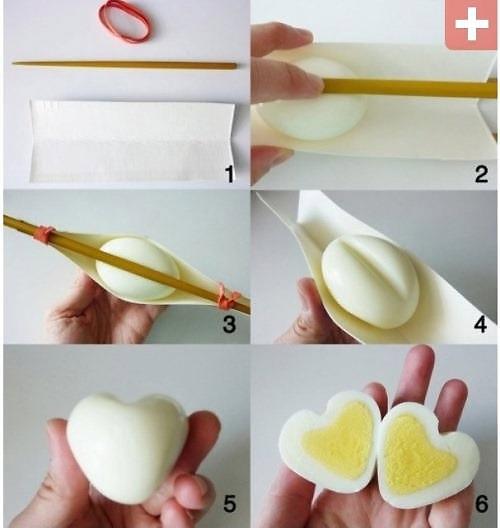 1

2

3

4

5

6